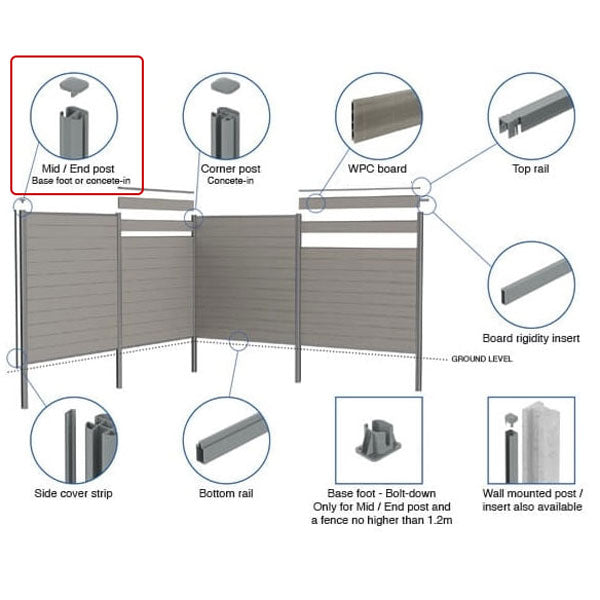 Mid / End post
Base foot or concete-in

Corner post
Concete-in

WPC board

Top rail

Board rigidity insert

GROUND LEVEL

Side cover strip

Bottom rail

Base foot - Bolt-down
Only for Mid / End post and a fence no higher than 1.2m

Wall mounted post / insert also available